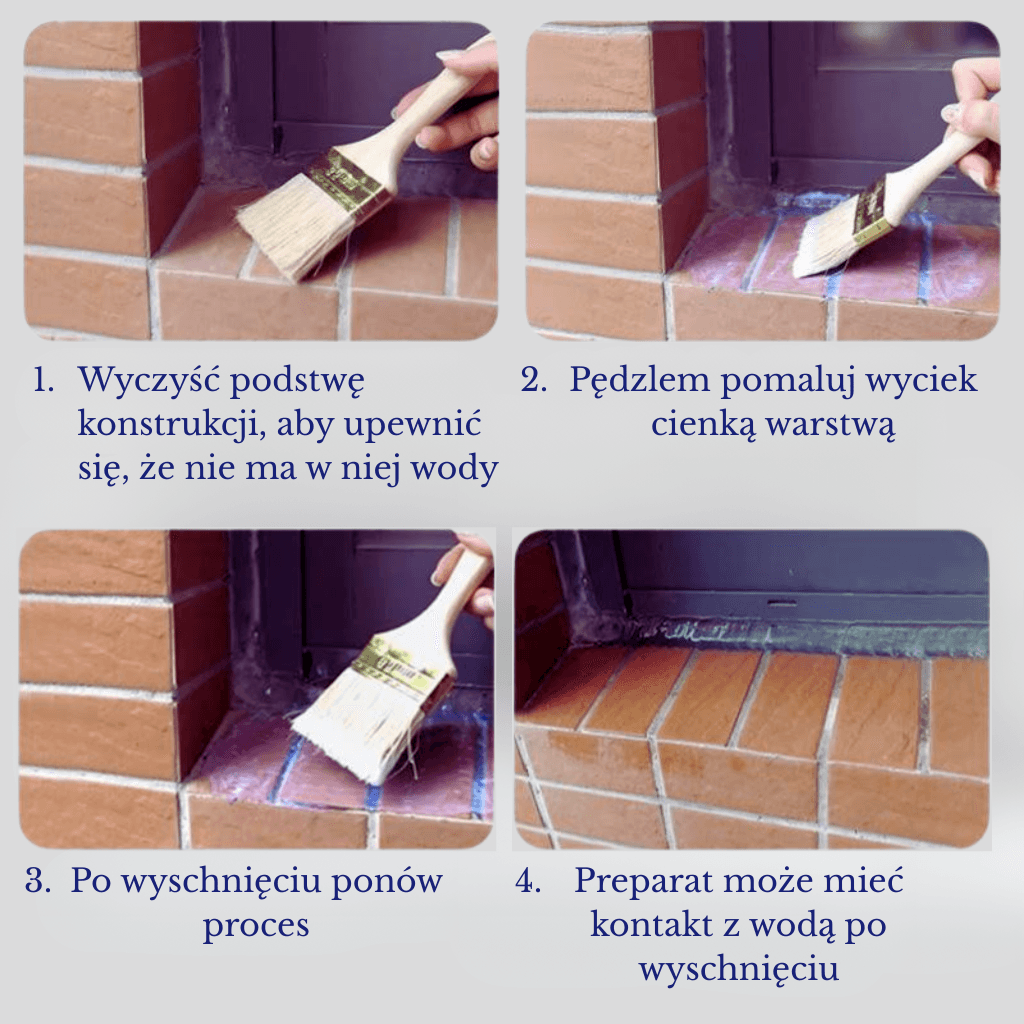 1. Wyczyść podstwę konstrukcji, aby upewnić się, że nie ma w niej wody

2. Pędzlem pomaluj wyciek cienką warstwą

3. Po wyschnięciu ponów proces

4. Preparat może mieć kontakt z wodą po wyschnięciu